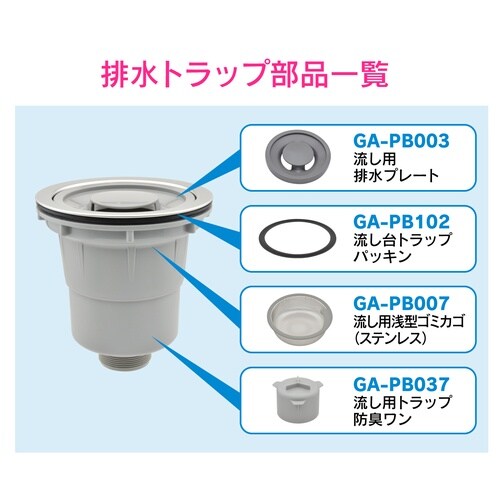 排水トラップ部品一覧

GA-PB003
流し用
排水プレート

GA-PB102
流し台トラップ
パッキン

GA-PB007
流し用浅型ゴミカゴ
(ステンレス)

GA-PB037
流し用トラップ
防臭ワン