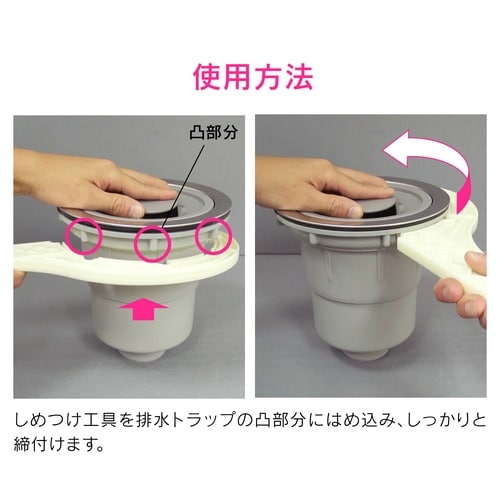 使用方法

凸部分

しめつけ工具を排水トラップの凸部分にはめ込み、しっかりと締付けます。