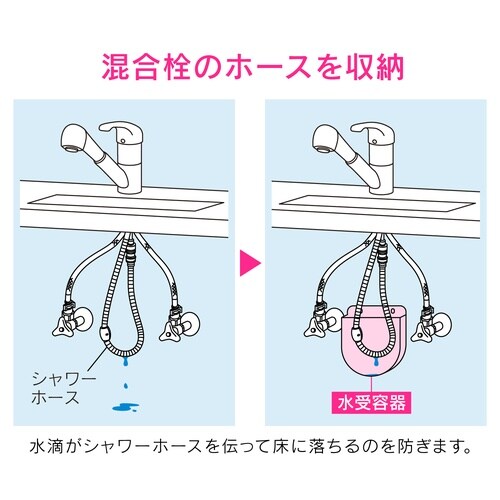 混合栓のホースを収納

シャワーホース

水受容器

水滴がシャワーホースを伝って床に落ちるのを防ぎます。