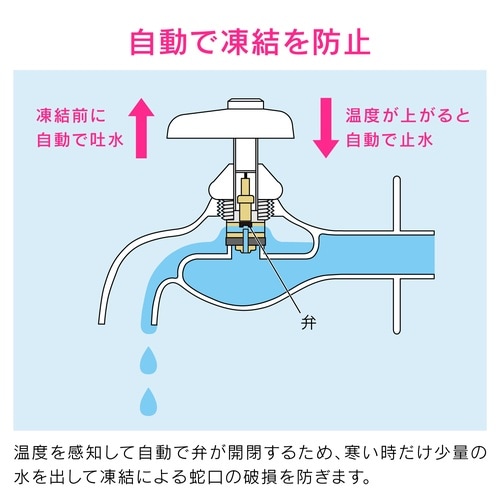 自動で凍結を防止

凍結前に
自動で吐水

温度が上がると
自動で止水

弁

温度を感知して自動で弁が開閉するため、寒い時だけ少量の水を出して凍結による蛇口の破損を防ぎます。