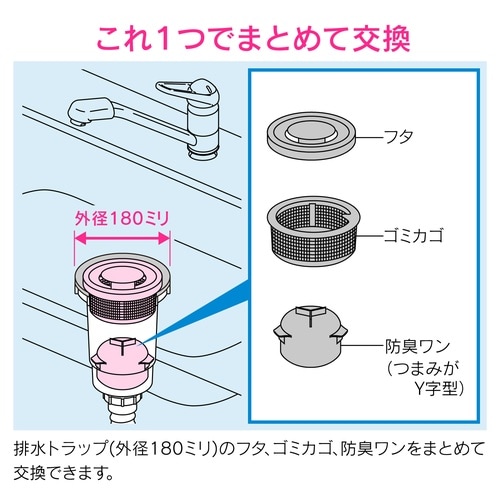 これ1つでまとめて交換

外径180ミリ

フタ

ゴミカゴ

防臭ワン
(つまみが
Y字型)

排水トラップ(外径180ミリ)のフタ、ゴミカゴ、防臭ワンをまとめて交換できます。