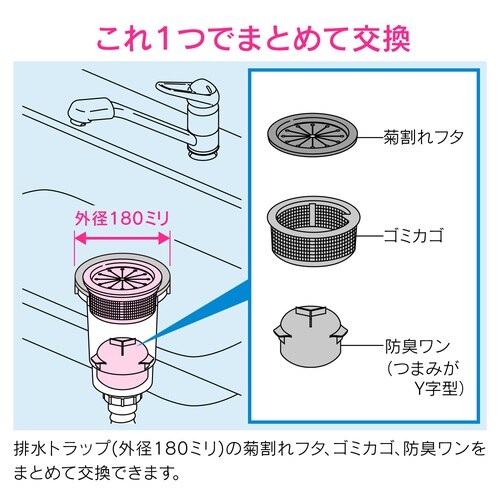 これ1つでまとめて交換

外径180ミリ

菊割れフタ

ゴミカゴ

防臭ワン
（つまみが
Y字型）

排水トラップ(外径180ミリ)の菊割れフタ、ゴミカゴ、防臭ワンをまとめて交換できます。