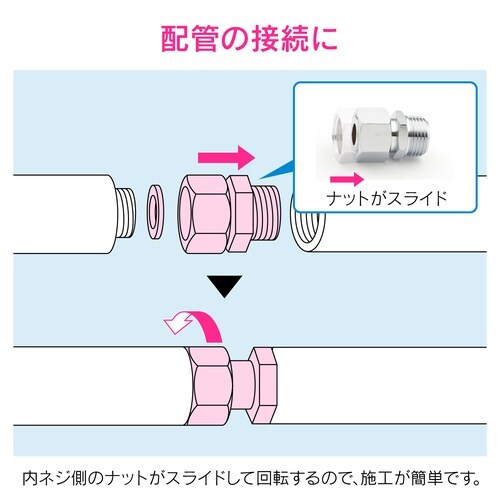 配管の接続に

ナットがスライド

内ネジ側のナットがスライドして回転するので、施工が簡単です。