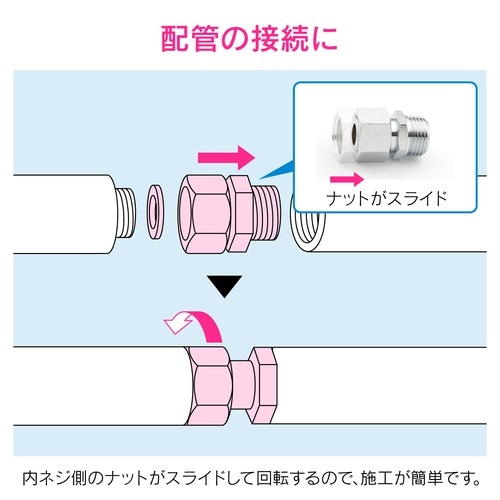 配管の接続に

ナットがスライド

内ネジ側のナットがスライドして回転するので、施工が簡単です。