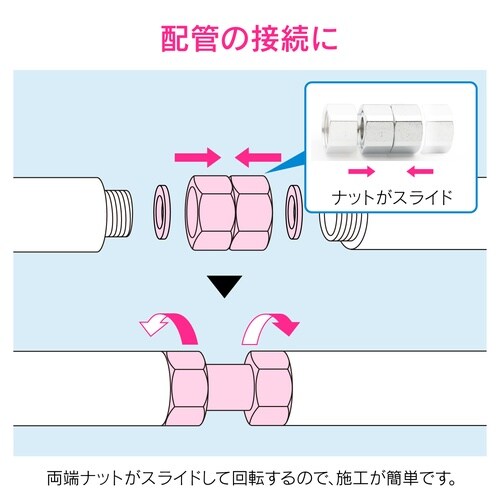 配管の接続に

ナットがスライド

両端ナットがスライドして回転するので、施工が簡単です。