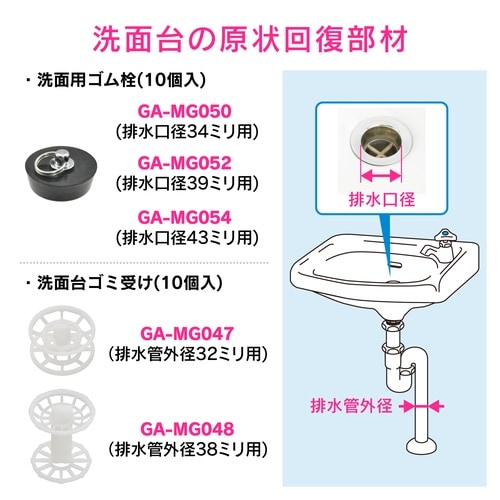 洗面台の原状回復部材

・洗面用ゴム栓(10個入)

GA-MG050
(排水口径34ミリ用)

GA-MG052
(排水口径39ミリ用)

GA-MG054
(排水口径43ミリ用)

・洗面台ゴミ受け(10個入)

GA-MG047
(排水管外径32ミリ用)

GA-MG048
(排水管外径38ミリ用)

排水口径

排水管外径