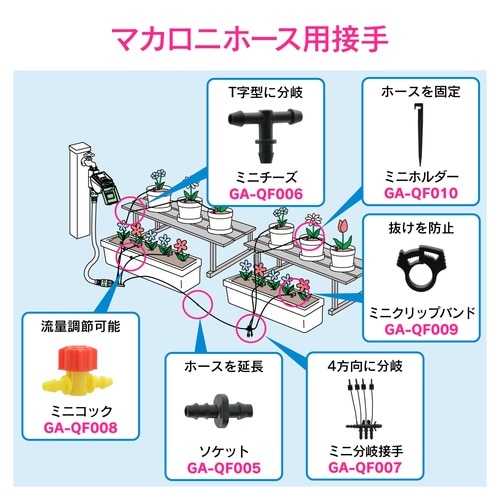 マカロニホース用接手

T字型に分岐
ミニチーズ
GA-QF006

ホースを固定
ミニホルダー
GA-QF010

抜けを防止
ミニクリップバンド
GA-QF009

流量調節可能
ミニコック
GA-QF008

ホースを延長
ソケット
GA-QF005

4方向に分岐
ミニ分岐接手
GA-QF007