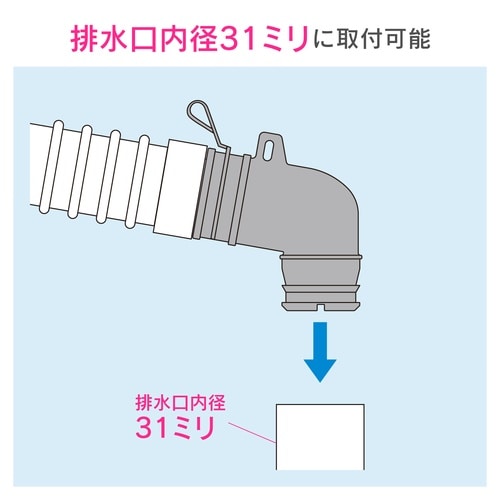 排水口内径31ミリに取付可能

排水口内径
31ミリ