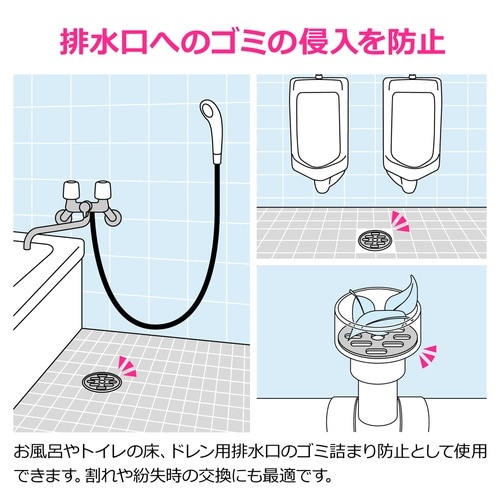 排水口へのゴミの侵入を防止

お風呂やトイレの床、ドレン用排水口のゴミ詰まり防止として使用できます。割れや紛失時の交換にも最適です。