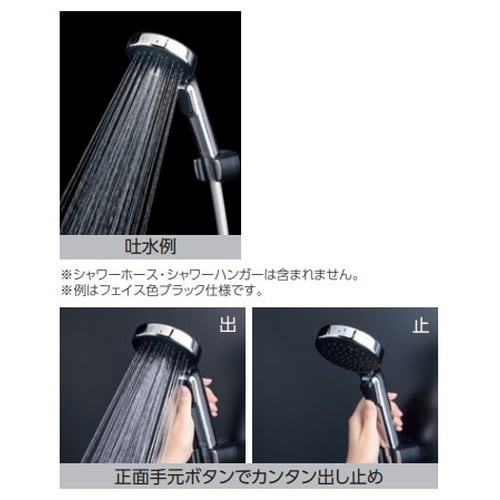 吐水例

※シャワーホース・シャワーハンガーは含まれません。
※例はフェイス色ブラック仕様です。

出

止

正面手元ボタンでカンタン出し止め