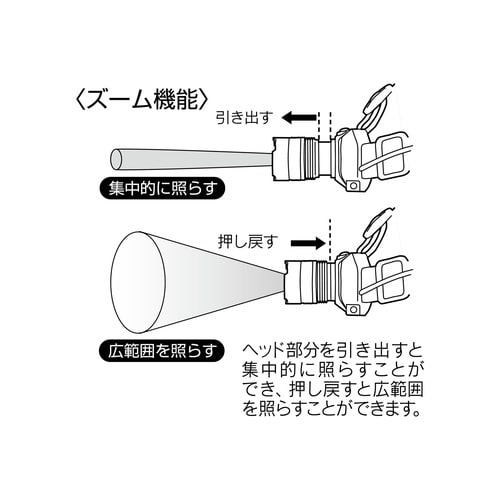 〈ズーム機能〉

引き出す

集中的に照らす

押し戻す

広範囲を照らす

ヘッド部分を引き出すと集中的に照らすことができ、押し戻すと広範囲を照らすことができます。