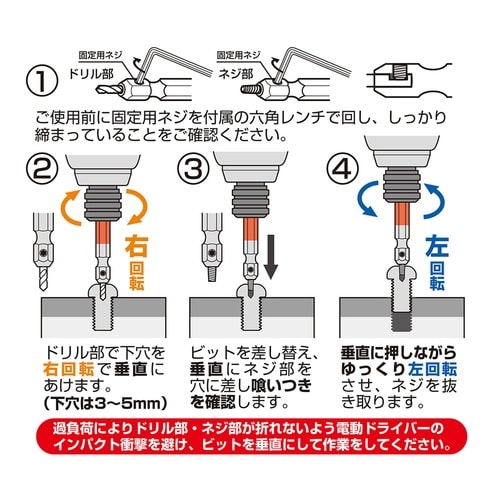 ①

固定用ネジ
ドリル部

固定用ネジ
ネジ部

ご使用前に固定用ネジを付属の六角レンチで回し、しっかり締まっていることをご確認ください。

②

右回転

ドリル部で下穴を右回転で垂直にあけます。
(下穴は3～5mm)

③

ビットを差し替え、垂直にネジ部を穴に差し喰いつきを確認します。

④

左回転

垂直に押しながらゆっくり左回転させ、ネジを抜き取ります。

過負荷によりドリル部・ネジ部が折れないよう電動ドライバーのインパクト衝撃を避け、ビットを垂直にして作業をしてください。