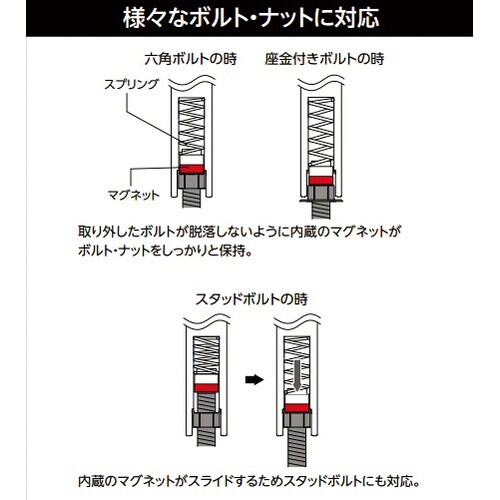 様々なボルト・ナットに対応

六角ボルトの時

座金付きボルトの時

スプリング

マグネット

取り外したボルトが脱落しないように内蔵のマグネットがボルト・ナットをしっかりと保持。

スタッドボルトの時

内蔵のマグネットがスライドするためスタッドボルトにも対応。