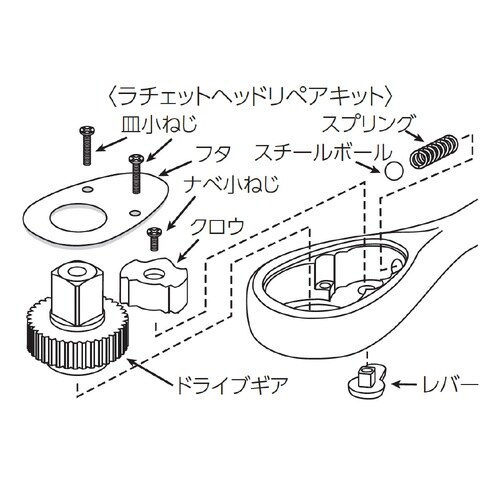 〈ラチェットヘッドリペアキット〉
皿小ねじ
スプリング
フタ
スチールボール
ナベ小ねじ
クロウ
ドライブギア
レバー