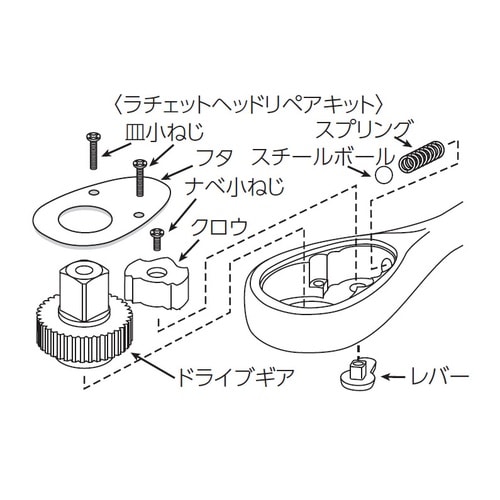 〈ラチェットヘッドリペアキット〉

皿小ねじ

スプリング

フタ

スチールボール

ナベ小ねじ

クロウ

ドライブギア

レバー