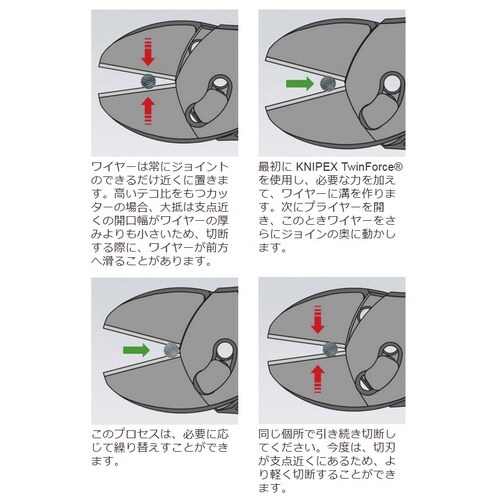 ワイヤーは常にジョイントのできるだけ近くに置きます。高いテコ比をもつカッターの場合、大抵は支点近くの開口幅がワイヤーの厚みよりも小さいため、切断する際に、ワイヤーが前方へ滑ることがあります。

最初に KNIPEX TwinForce® を使用し、必要な力を加えて、ワイヤーに溝を作ります。次にプライヤーを開き、このときワイヤーをさらにジョインの奥に動かします。

このプロセスは、必要に応じて繰り替えすことができます。

同じ個所で引き続き切断してください。今度は、切刃が支点近くにあるため、より軽く切断することができます。