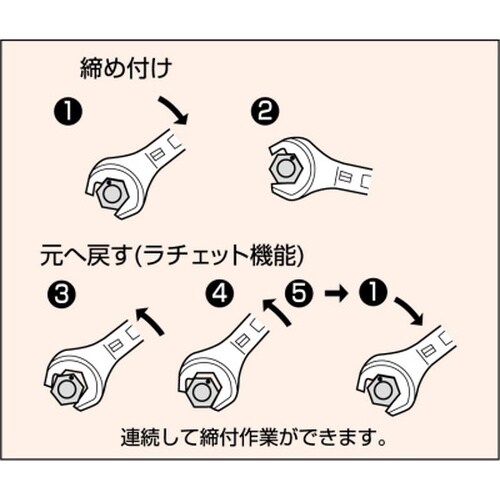 締め付け

❶

❷

元へ戻す(ラチェット機能)

❸

❹

❺ → ❶

連続して締付作業ができます。