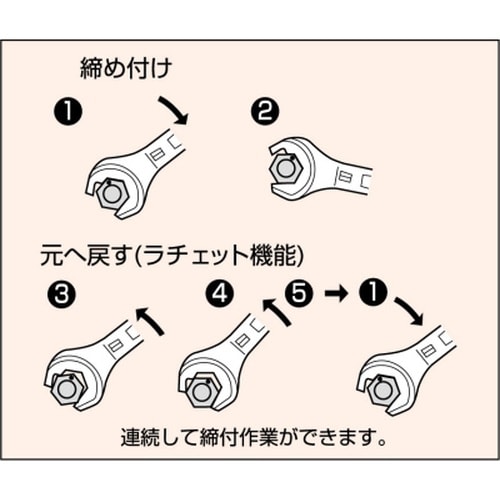 締め付け

❶

❷

元へ戻す(ラチェット機能)

❸

❹

❺ → ❶

連続して締付作業ができます。