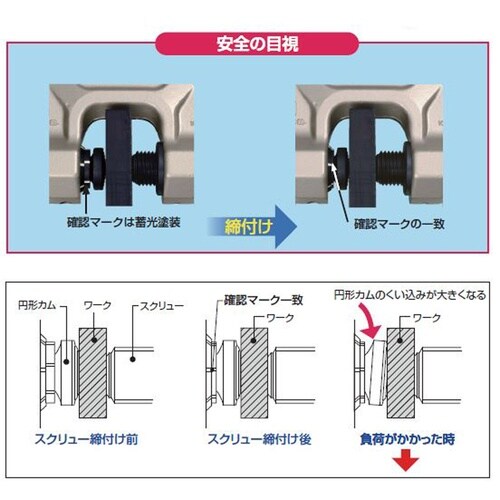 安全の目視

確認マークは蓄光塗装

締付け

確認マークの一致

円形カム

ワーク

スクリュー

スクリュー締付け前

確認マーク一致

ワーク

スクリュー締付け後

円形カムのくい込みが大きくなる

ワーク

負荷がかかった時