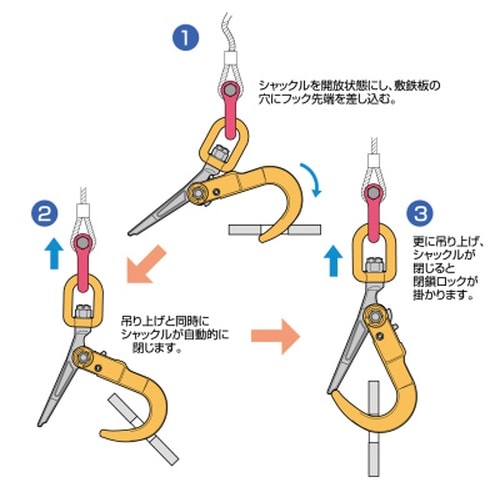 1

シャックルを開放状態にし、敷鉄板の穴にフック先端を差し込む。

2

吊り上げと同時にシャックルが自動的に閉じます。

3

更に吊り上げ、シャックルが閉じると閉鎖ロックが掛かります。