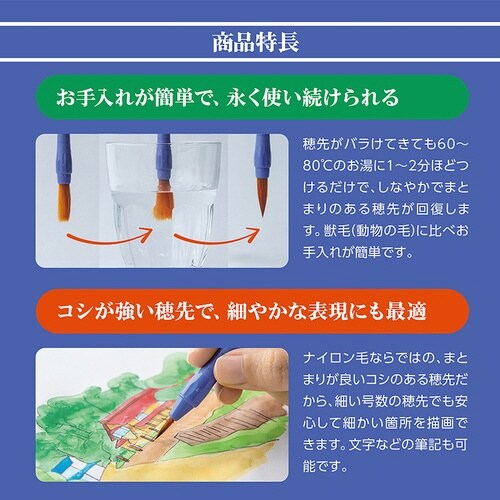 商品特長

お手入れが簡単で、永く使い続けられる

穂先がバラけてきても60〜80℃のお湯に1〜2分ほどつけるだけで、しなやかでまとまりのある穂先が回復します。獣毛(動物の毛)に比べお手入れが簡単です。

コシが強い穂先で、細やかな表現にも最適

ナイロン毛ならではの、まとまりが良いコシのある穂先だから、細い号数の穂先でも安心して細かい箇所を描画できます。文字などの筆記も可能です。