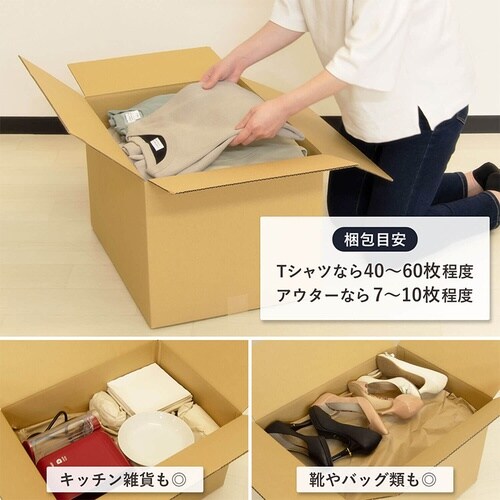 梱包目安

Tシャツなら40～60枚程度
アウターなら7～10枚程度

キッチン雑貨も◎

靴やバッグ類も◎