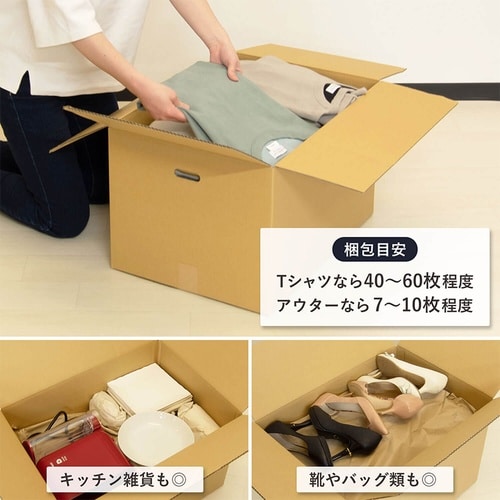 梱包目安

Tシャツなら40〜60枚程度
アウターなら7〜10枚程度

キッチン雑貨も◎

靴やバッグ類も◎