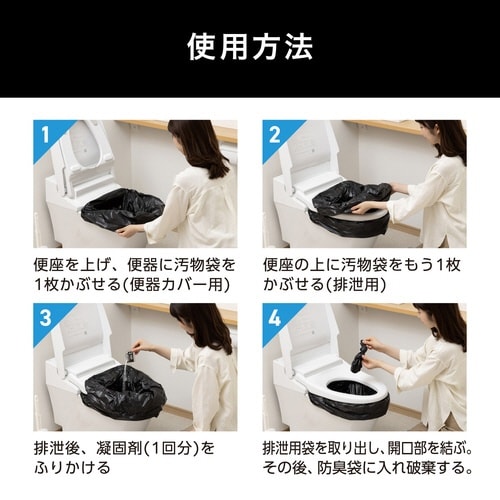 使用方法

1

便座を上げ、便器に汚物袋を1枚かぶせる(便器カバー用)

2

便座の上に汚物袋をもう1枚かぶせる(排泄用)

3

排泄後、凝固剤(1回分)をふりかける

4

排泄用袋を取り出し、開口部を結ぶ。その後、防臭袋に入れ破棄する。