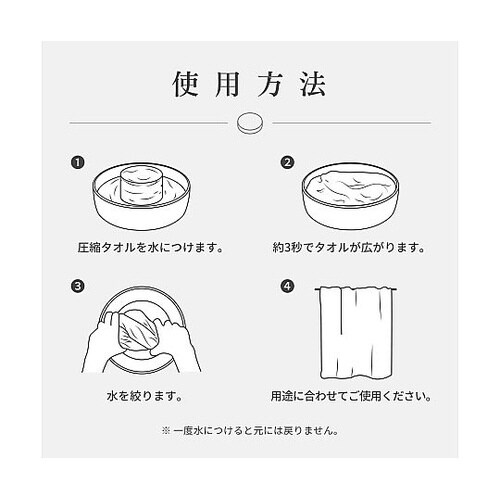 使用方法

❶

圧縮タオルを水につけます。

❷

約3秒でタオルが広がります。

❸

水を絞ります。

❹

用途に合わせてご使用ください。

※ 一度水につけると元には戻りません。