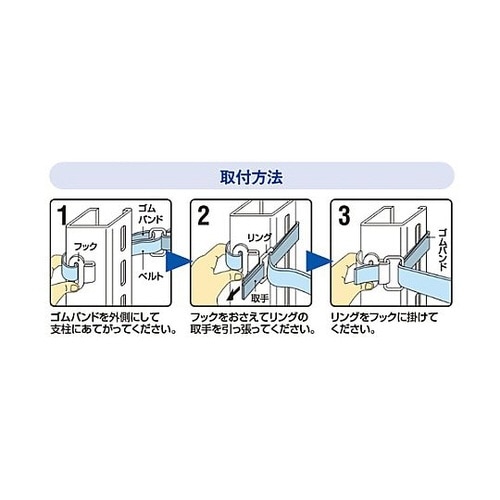 取付方法

1
ゴムバンド
フック
ベルト
ゴムバンドを外側にして支柱にあてがってください。

2
リング
取手
フックをおさえてリングの取手を引っ張ってください。

3
ゴムバンド
リングをフックに掛けてください。