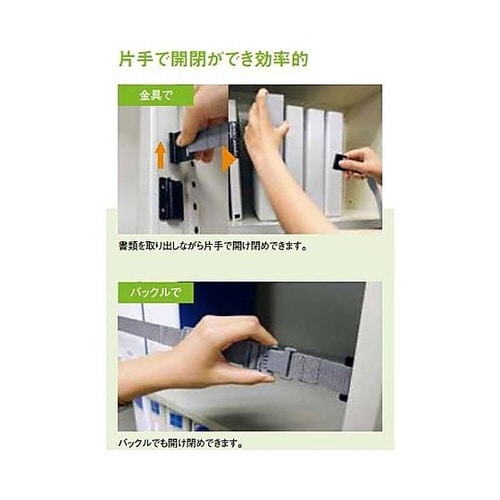 片手で開閉ができ効率的

金具で

書類を取り出しながら片手で開け閉めできます。

バックルで

バックルでも開け閉めできます。