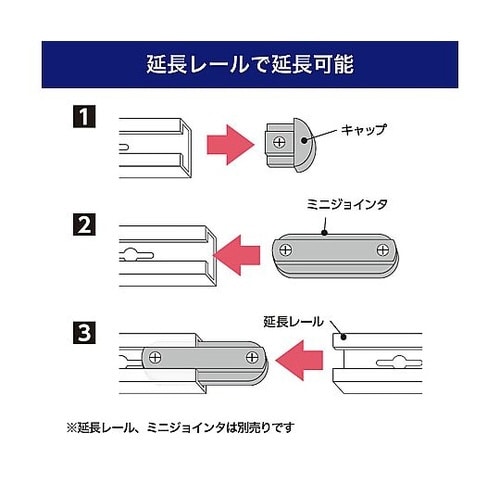 延長レールで延長可能

1

キャップ

2

ミニジョインタ

3

延長レール

※延長レール、ミニジョインタは別売りです