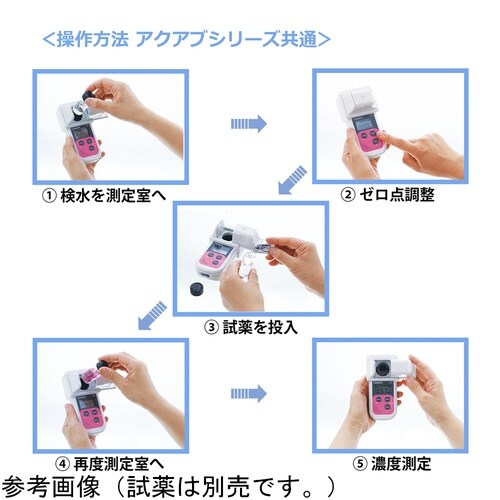 <操作方法 アクアブシリーズ共通>

① 検水を測定室へ

② ゼロ点調整

③ 試薬を投入

④ 再度測定室へ

⑤ 濃度測定

参考画像（試薬は別売です。）