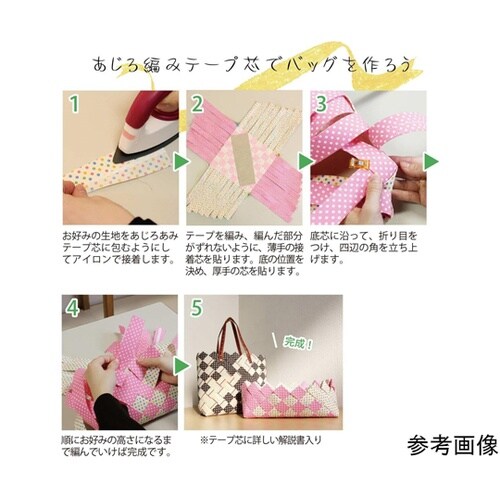 あじろ編みテープ芯でバッグを作ろう

1
お好みの生地をあじろあみテープ芯に包むようにしてアイロンで接着します。

2
テープを編み、編んだ部分がずれないように、薄手の接着芯を貼ります。底の位置を決め、厚手の芯を貼ります。

3
底芯に沿って、折り目をつけ、四辺の角を立ち上げます。

4
順にお好みの高さになるまで編んでいけば完成です。

5
完成！
※テープ芯に詳しい解説書入り

参考画像