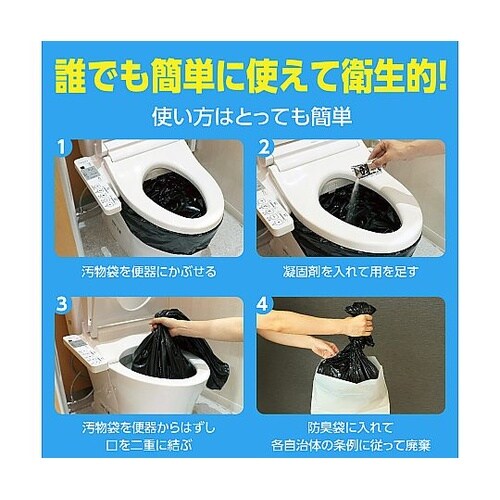 誰でも簡単に使えて衛生的!

使い方はとっても簡単

1

汚物袋を便器にかぶせる

2

凝固剤を入れて用を足す

3

汚物袋を便器からはずし
口を二重に結ぶ

4

防臭袋に入れて
各自治体の条例に従って廃棄