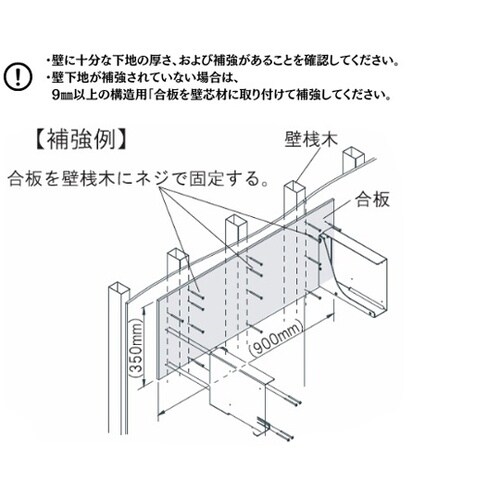 ・壁に十分な下地の厚さ、および補強があることを確認してください。
・壁下地が補強されていない場合は、
9㎜以上の構造用「合板を壁芯材に取り付けて補強してください。

【補強例】

壁桟木

合板を壁桟木にネジで固定する。

合板

(350mm)

(900mm)