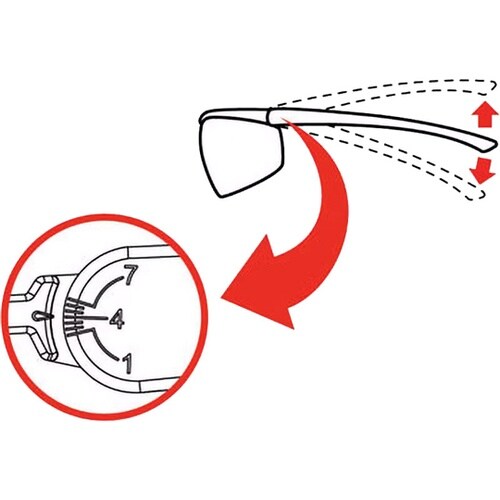 7
4
1