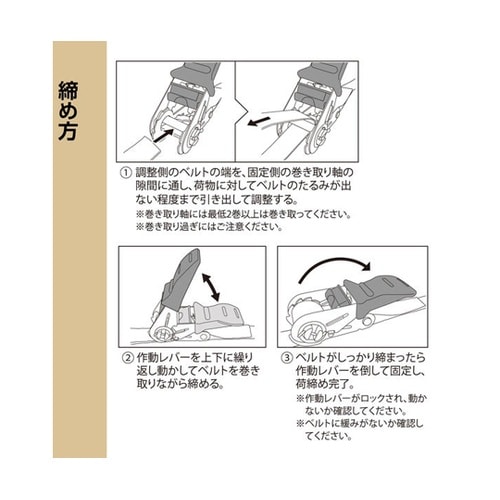 締め方

① 調整側のベルトの端を、固定側の巻き取り軸の隙間に通し、荷物に対してベルトのたるみが出ない程度まで引き出して調整する。
※巻き取り軸には最低2巻以上は巻き取ってください。
※巻き取り過ぎにはご注意ください。

② 作動レバーを上下に繰り返し動かしてベルトを巻き取りながら締める。

③ ベルトがしっかり締まったら作動レバーを倒して固定し、荷締め完了。
※作動レバーがロックされ、動かないか確認してください。
※ベルトに緩みがないか確認してください。