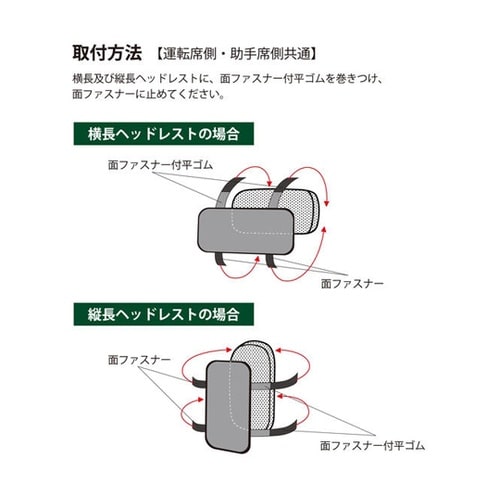 取付方法 【運転席側・助手席側共通】

横長及び縦長ヘッドレストに、面ファスナー付平ゴムを巻きつけ、面ファスナーに止めてください。

横長ヘッドレストの場合

面ファスナー付平ゴム

面ファスナー

縦長ヘッドレストの場合

面ファスナー

面ファスナー付平ゴム