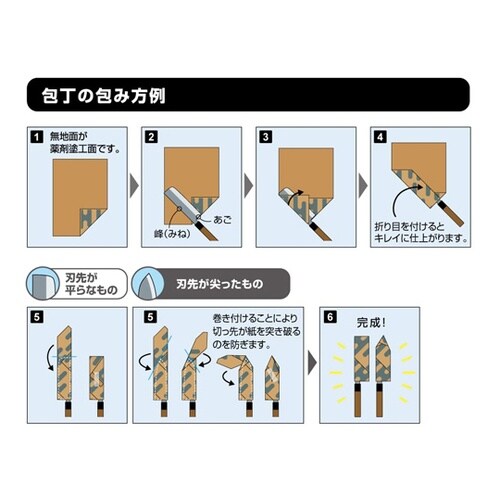 包丁の包み方例

1 無地面が薬剤塗工面です。

2 峰(みね) あご

3

4 折り目を付けるとキレイに仕上がります。

刃先が平らなもの

刃先が尖ったもの

5

5 巻き付けることにより切っ先が紙を突き破るのを防ぎます。

6 完成!