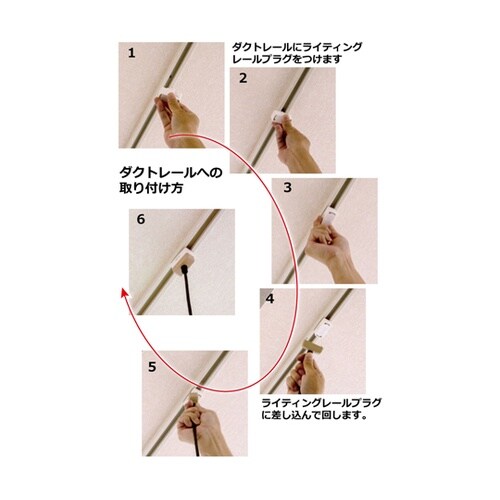 1

ダクトレールにライティングレールプラグをつけます

2

ダクトレールへの取り付け方

3

6

4

5

ライティングレールプラグに差し込んで回します。