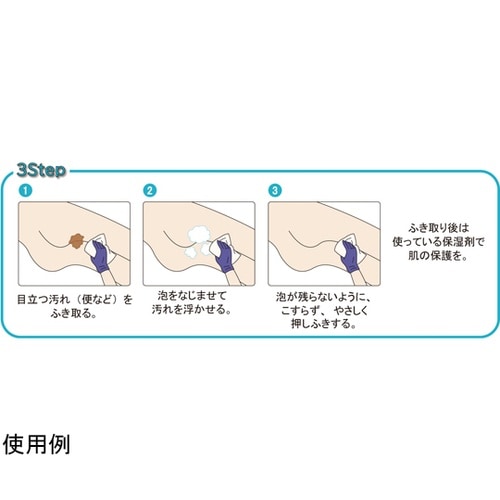 3Step

1

目立つ汚れ（便など）をふき取る。

2

泡をなじませて汚れを浮かせる。

3

泡が残らないように、こすらず、やさしく押しふきする。

ふき取り後は使っている保湿剤で肌の保護を。

使用例