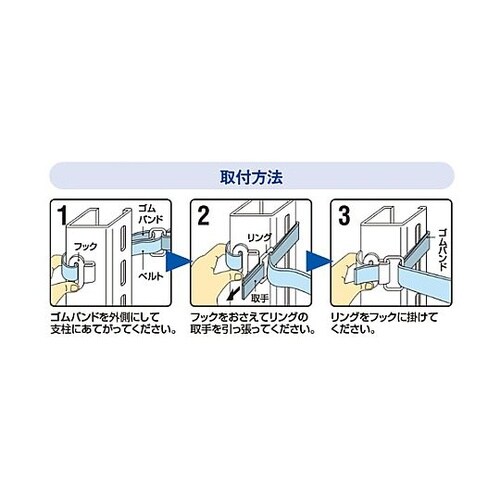 取付方法

1
ゴムバンド
フック
ベルト

ゴムバンドを外側にして支柱にあてがってください。

2
リング
取手

フックをおさえてリングの取手を引っ張ってください。

3
ゴムバンド

リングをフックに掛けてください。