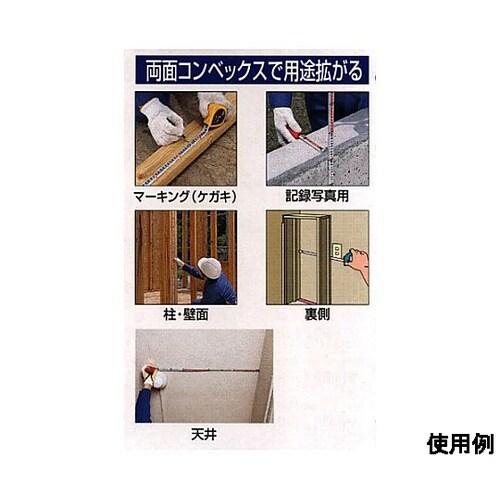 両面コンベックスで用途拡がる

マーキング（ケガキ）

記録写真用

柱・壁面

裏側

天井

使用例