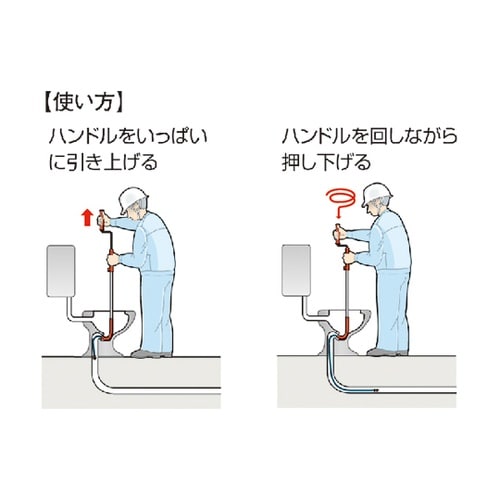 【使い方】

ハンドルをいっぱいに引き上げる

ハンドルを回しながら押し下げる