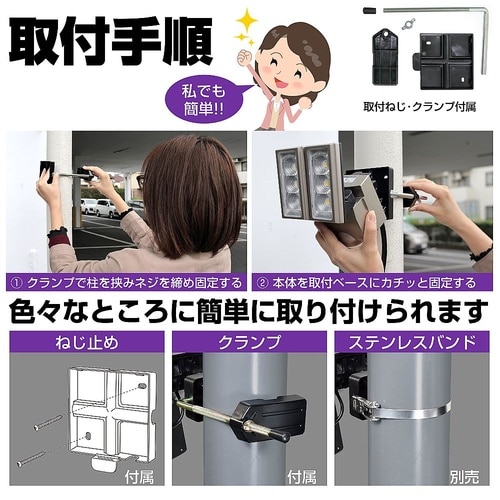 取付手順

私でも簡単!!

取付ねじ・クランプ付属

① クランプで柱を挟みネジを締め固定する

② 本体を取付ベースにカチッと固定する

色々なところに簡単に取り付けられます

ねじ止め

付属

クランプ

付属

ステンレスバンド

別売