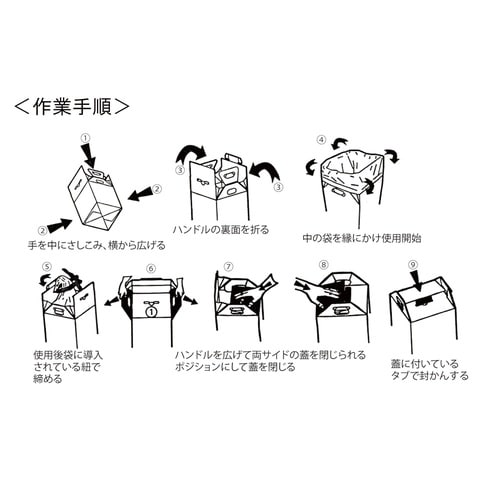 ＜作業手順＞

①
②
②
手を中にさしこみ、横から広げる

③
③
ハンドルの裏面を折る

④
中の袋を縁にかけ使用開始

⑤
使用後袋に導入されている紐で締める

⑥
①

⑦

⑧
ハンドルを広げて両サイドの蓋を閉じられるポジションにして蓋を閉じる

⑨
蓋に付いているタブで封かんする