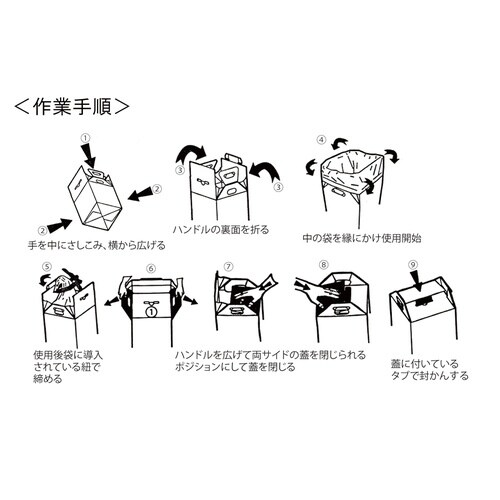 ＜作業手順＞

①
②
②
手を中にさしこみ、横から広げる

③
③
ハンドルの裏面を折る

④
中の袋を縁にかけ使用開始

⑤
使用後袋に導入されている紐で締める

⑥
①
⑦
⑧
ハンドルを広げて両サイドの蓋を閉じられるポジションにして蓋を閉じる

⑨
蓋に付いているタブで封かんする