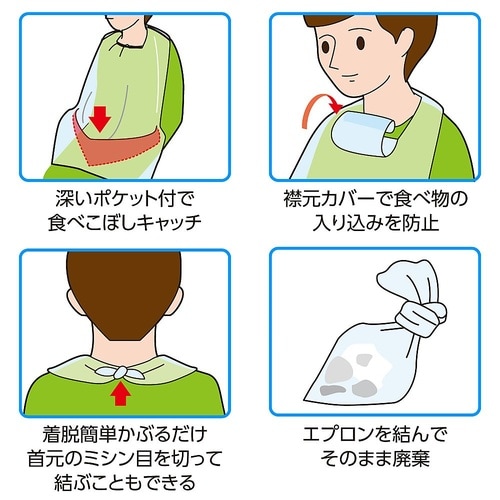 深いポケット付で
食べこぼしキャッチ

襟元カバーで食べ物の
入り込みを防止

着脱簡単かぶるだけ
首元のミシン目を切って
結ぶこともできる

エプロンを結んで
そのまま廃棄