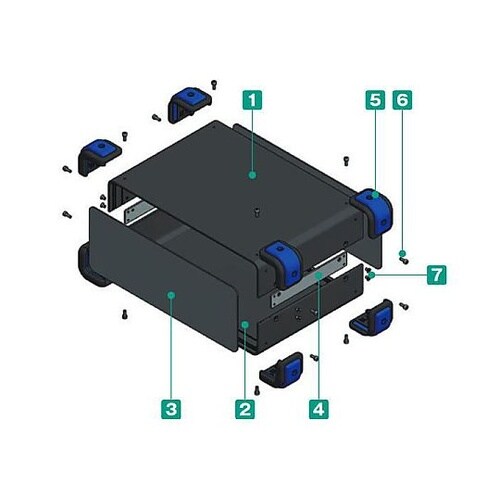 1
5
6
7
3
2
4